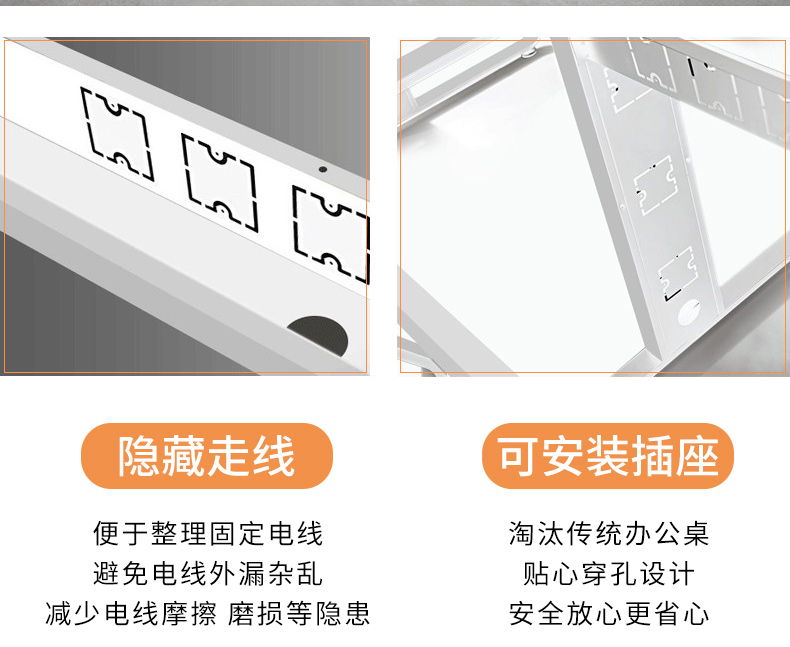 隐藏走线

便于整理固定电线
避免电线外漏杂乱
减少电线摩擦 磨损等隐患

可安装插座

淘汰传统办公桌
贴心穿孔设计
安全放心更省心