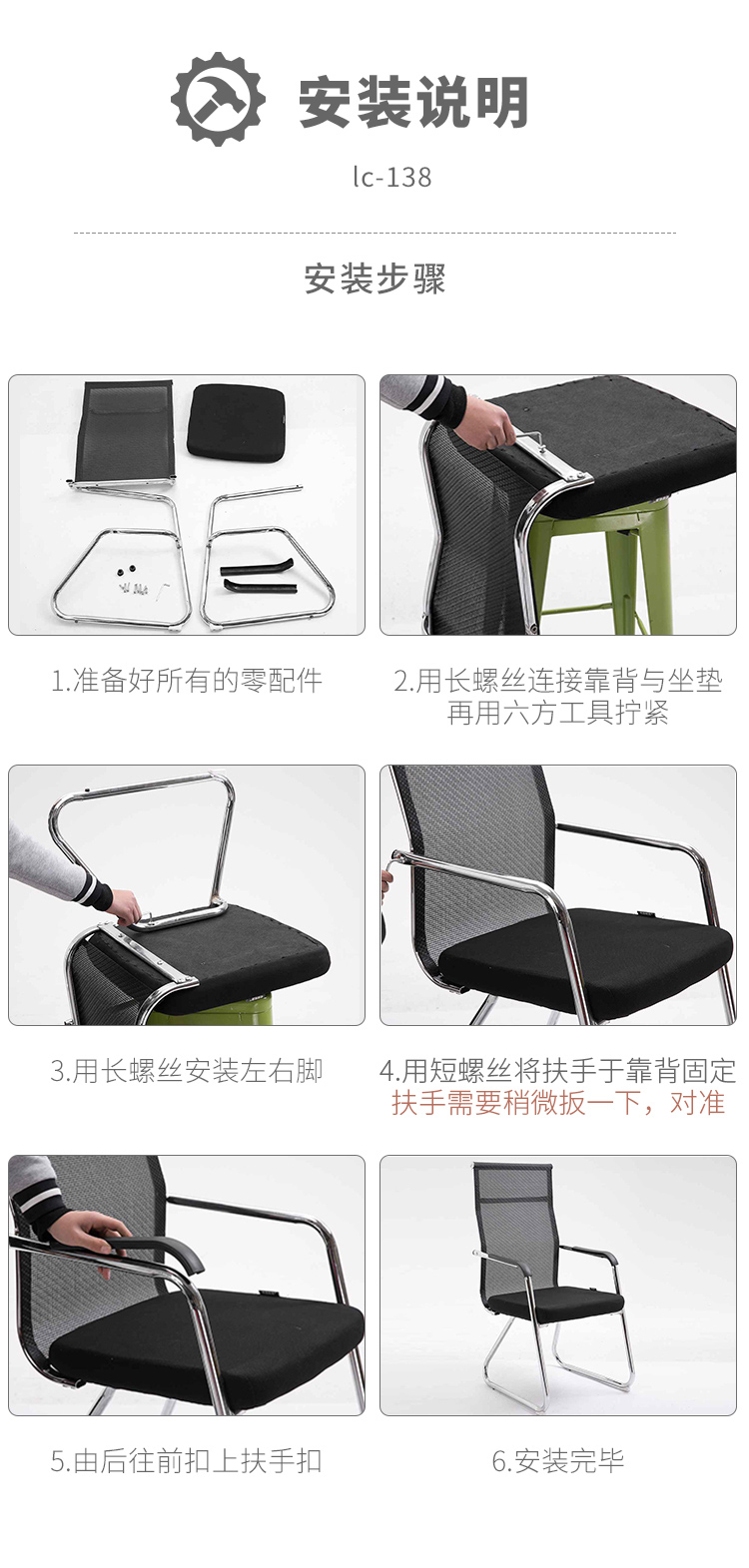 安装说明

lc-138

安装步骤

1.准备好所有的零配件

2.用长螺丝连接靠背与坐垫
再用六方工具拧紧

3.用长螺丝安装左右脚

4.用短螺丝将扶手于靠背固定
扶手需要稍微扳一下，对准

5.由后往前扣上扶手扣

6.安装完毕