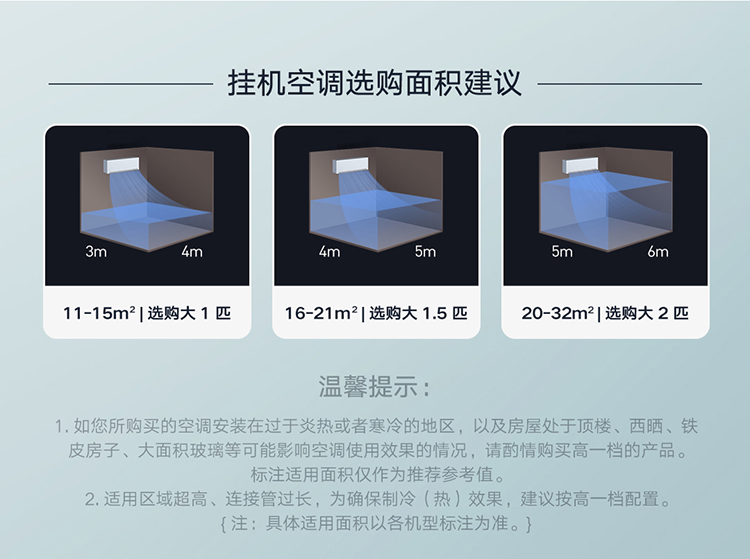 挂机空调选购面积建议

3m 4m

11-15m² | 选购大 1 匹

4m 5m

16-21m² | 选购大 1.5 匹

5m 6m

20-32m² | 选购大 2 匹

温馨提示：

1. 如您所购买的空调安装在过于炎热或者寒冷的地区，以及房屋处于顶楼、西晒、铁皮房子、大面积玻璃等可能影响空调使用效果的情况，请酌情购买高一档的产品。标注适用面积仅作为推荐参考值。

2. 适用区域超高、连接管过长，为确保制冷（热）效果，建议按高一档配置。

{ 注：具体适用面积以各机型标注为准。}